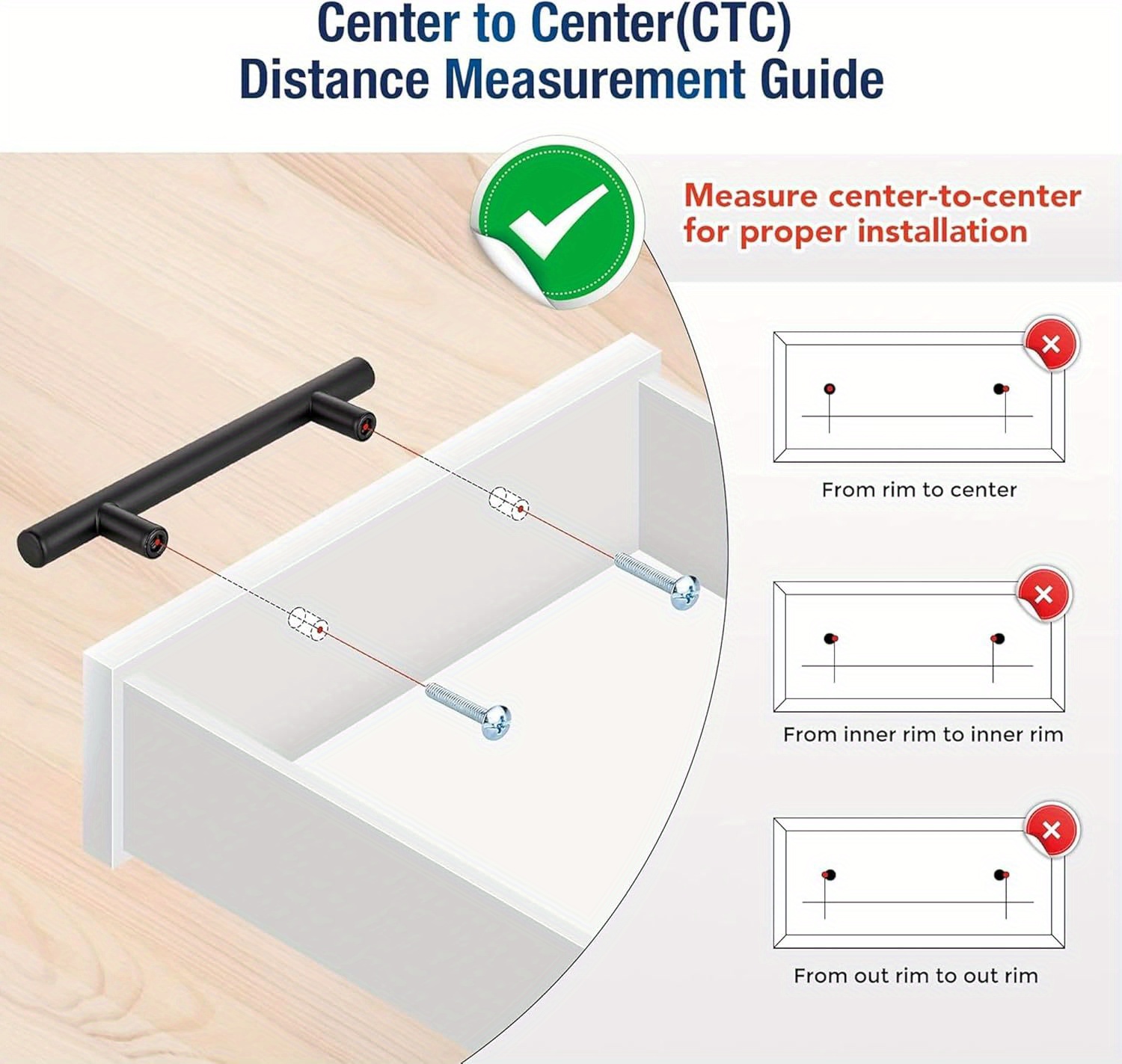 Center to Center(CTC)
Distance Measurement Guide

Measure center-to-center for proper installation

From rim to center

From inner rim to inner rim

From out rim to out rim