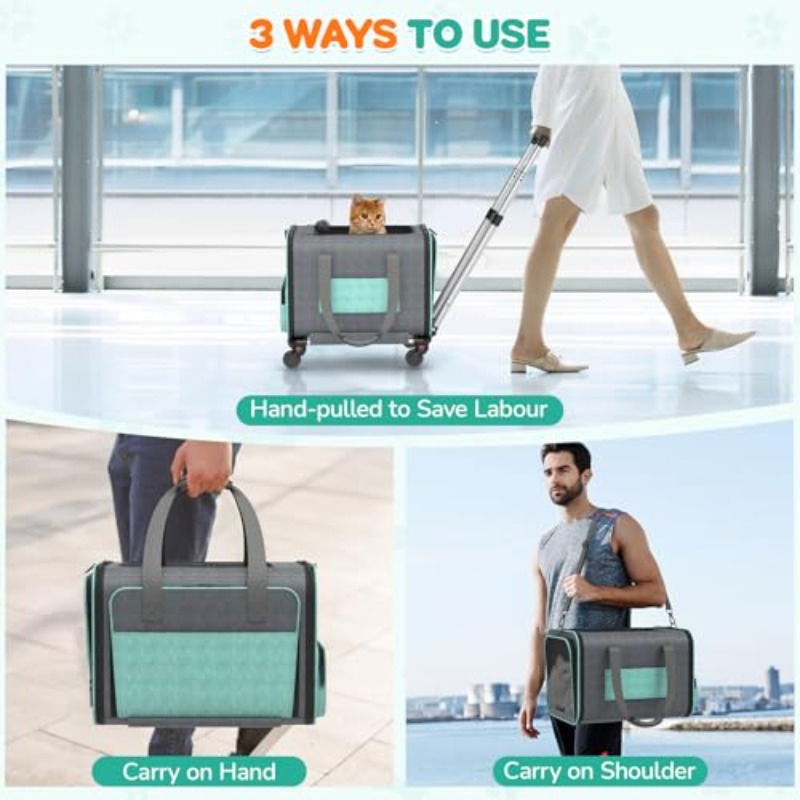 3 WAYS TO USE

Hand-pulled to Save Labour

Carry on Hand

Carry on Shoulder