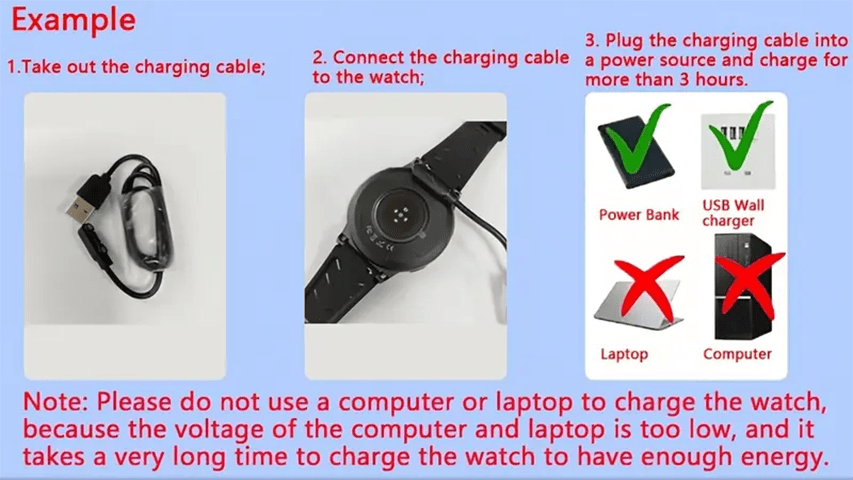 Example

1.Take out the charging cable;

2. Connect the charging cable to the watch;

3. Plug the charging cable into a power source and charge for more than 3 hours.

Power Bank

USB Wall charger

Laptop

Computer

Note: Please do not use a computer or laptop to charge the watch, because the voltage of the computer and laptop is too low, and it takes a very long time to charge the watch to have enough energy.