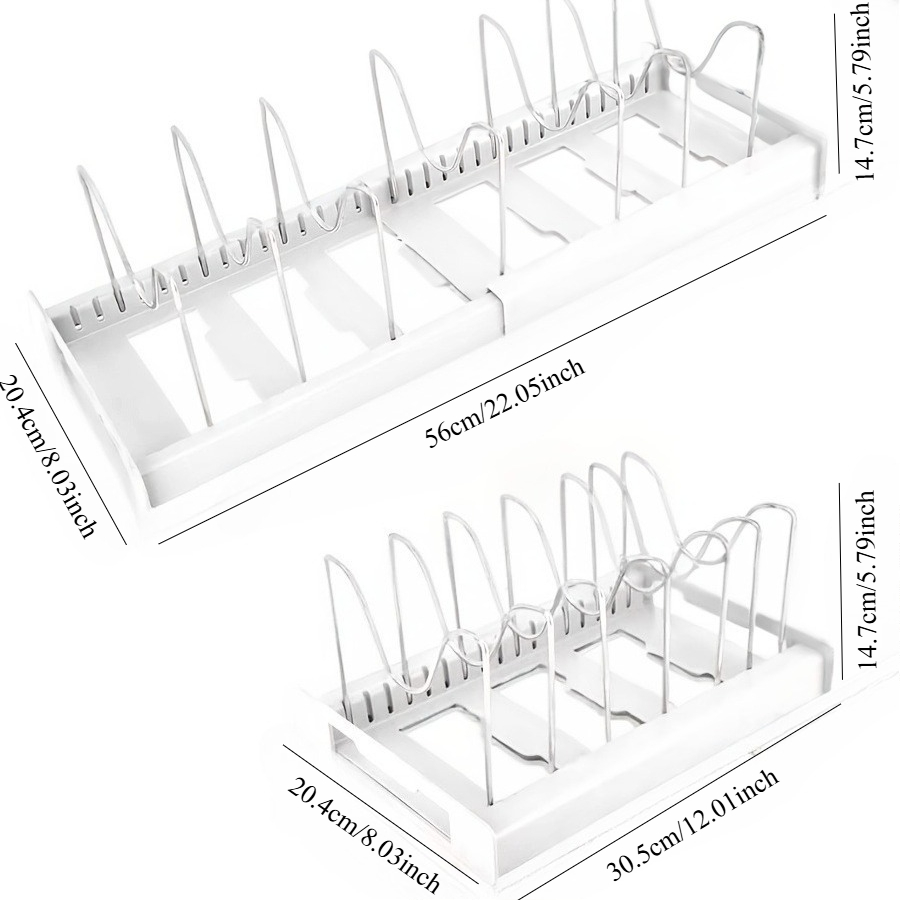 14.7cm/5.79inch

20.4cm/8.03inch

56cm/22.05inch

14.7cm/5.79inch

20.4cm/8.03inch

30.5cm/12.01inch