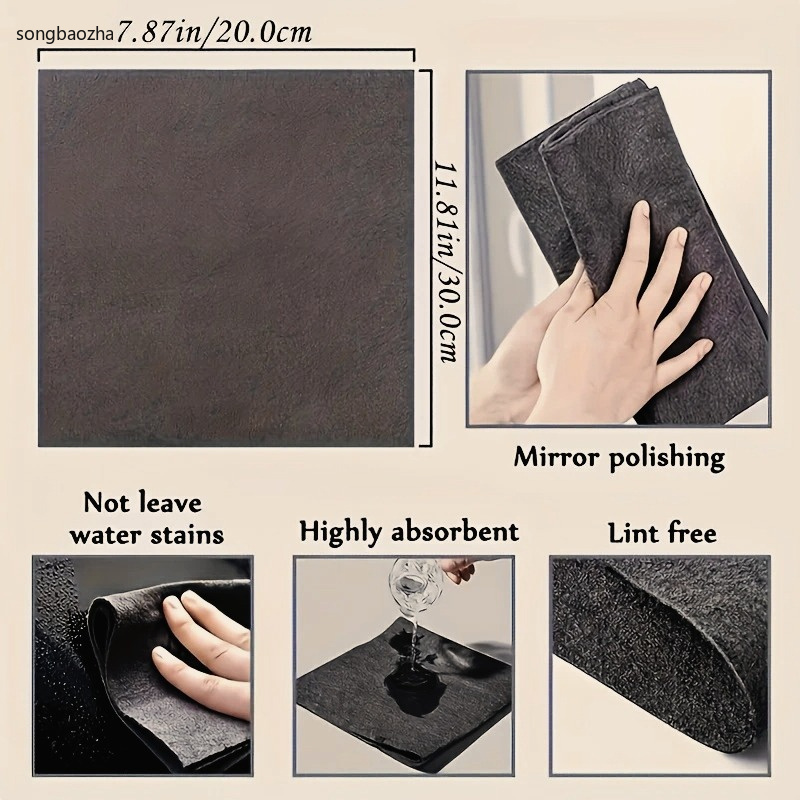 songbaozha

7.87in/20.0cm

11.81in/30.0cm

Mirror polishing

Not leave water stains

Highly absorbent

Lint free