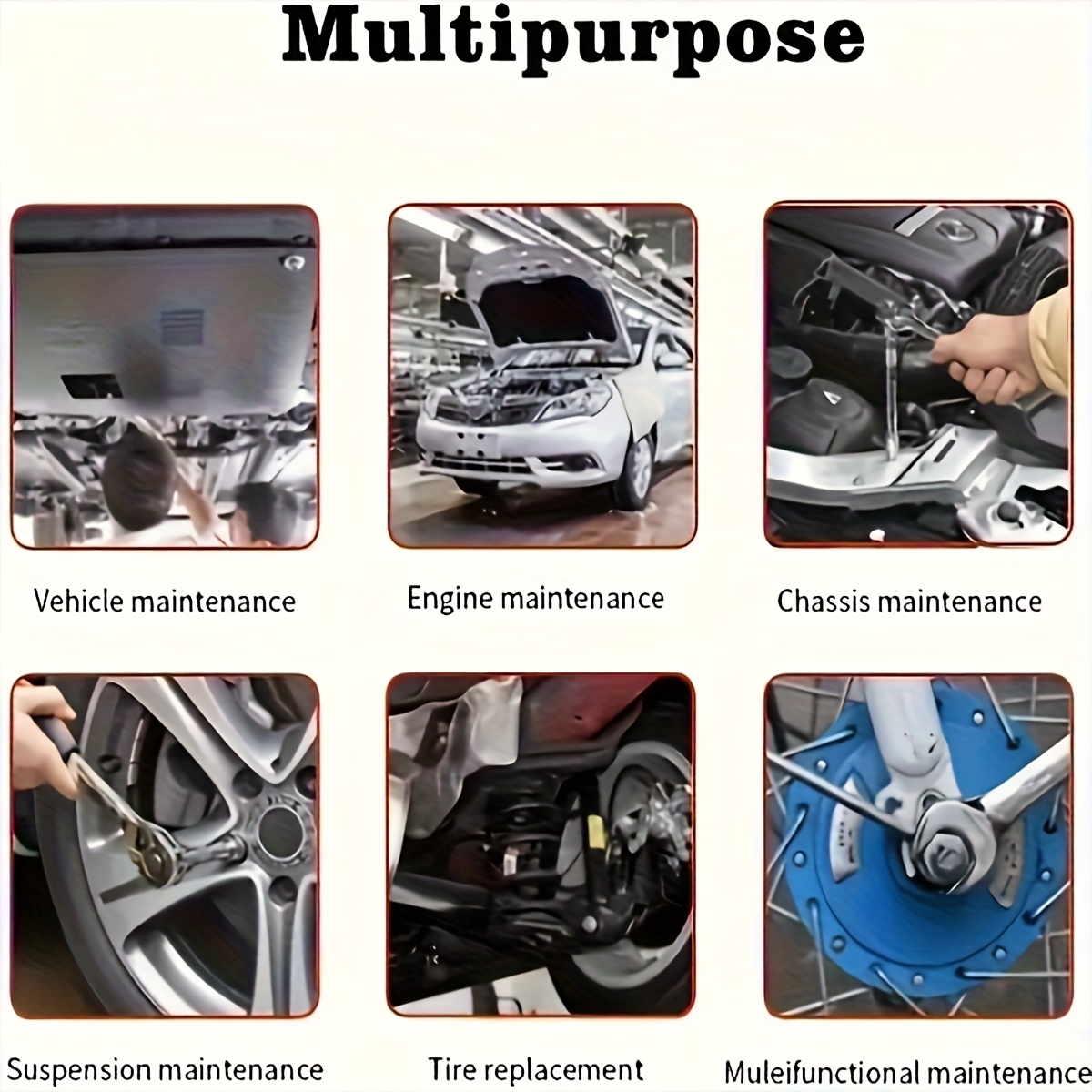 Multipurpose

Vehicle maintenance

Engine maintenance

Chassis maintenance

Suspension maintenance

Tire replacement

Muleifunctional maintenance