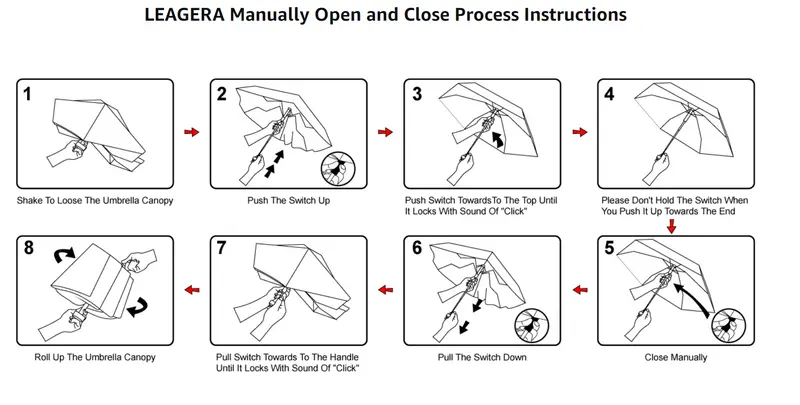 LEAGERA Manually Open and Close Process Instructions

1
Shake To Loose The Umbrella Canopy

2
Push The Switch Up

3
Push Switch TowardsTo The Top Until It Locks With Sound Of "Click"

4
Please Don't Hold The Switch When You Push It Up Towards The End

5
Close Manually

6
Pull The Switch Down

7
Pull Switch Towards To The Handle Until It Locks With Sound Of "Click"

8
Roll Up The Umbrella Canopy