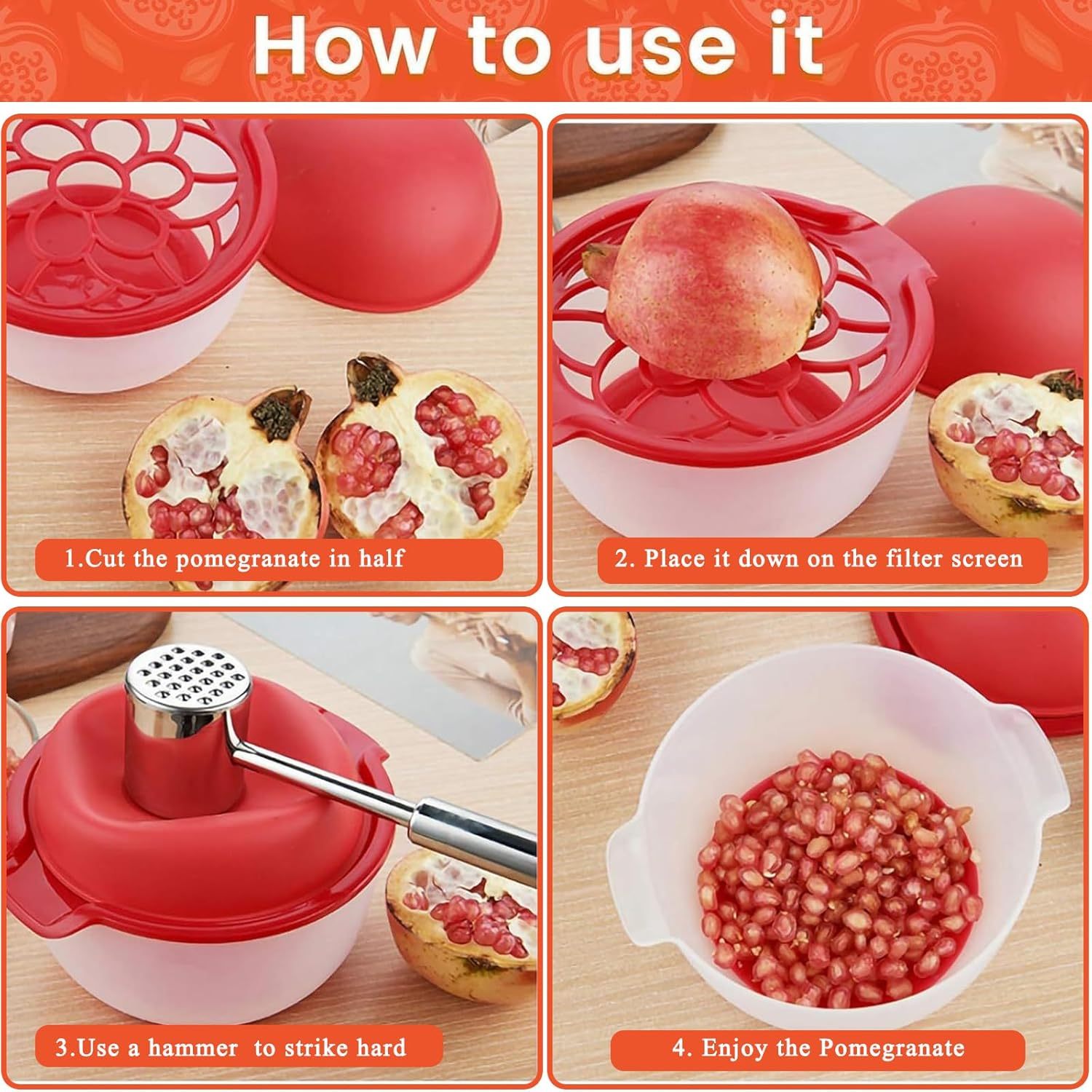 How to use it

1.Cut the pomegranate in half

2. Place it down on the filter screen

3.Use a hammer to strike hard

4. Enjoy the Pomegranate