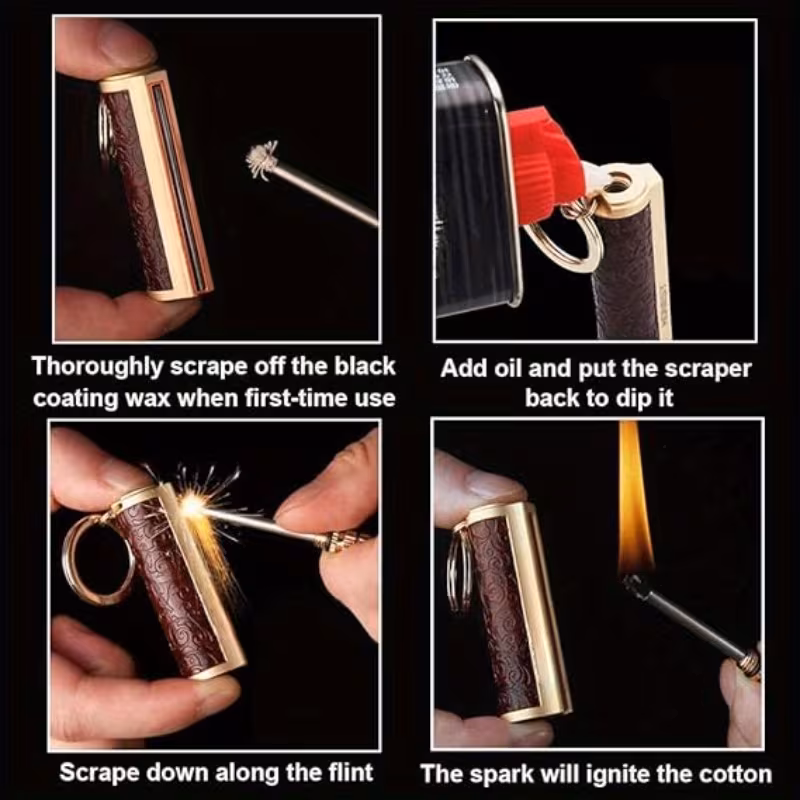 Thoroughly scrape off the black coating wax when first-time use

Add oil and put the scraper back to dip it

Scrape down along the flint

The spark will ignite the cotton