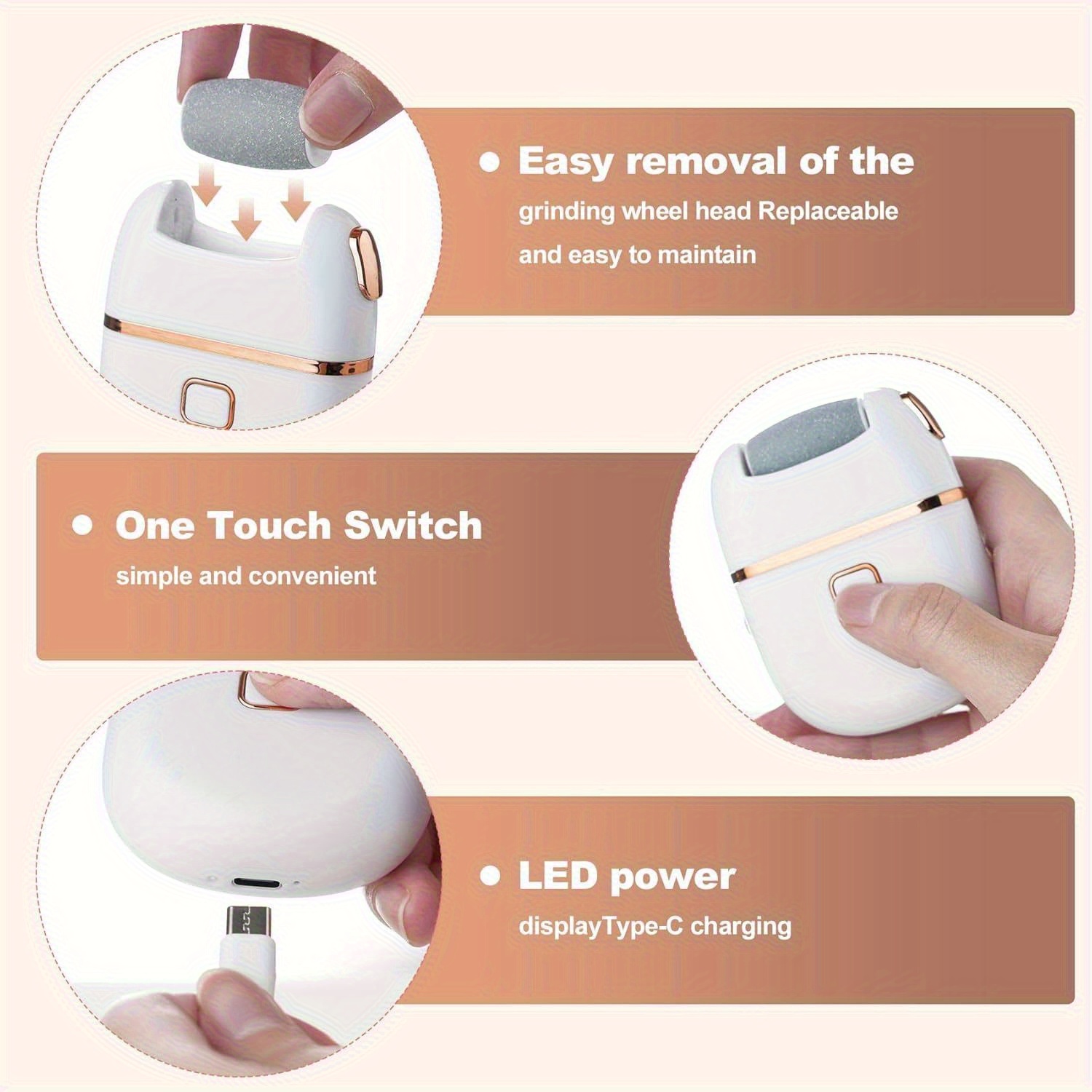 • Easy removal of the
grinding wheel head Replaceable
and easy to maintain

• One Touch Switch
simple and convenient

• LED power
displayType-C charging