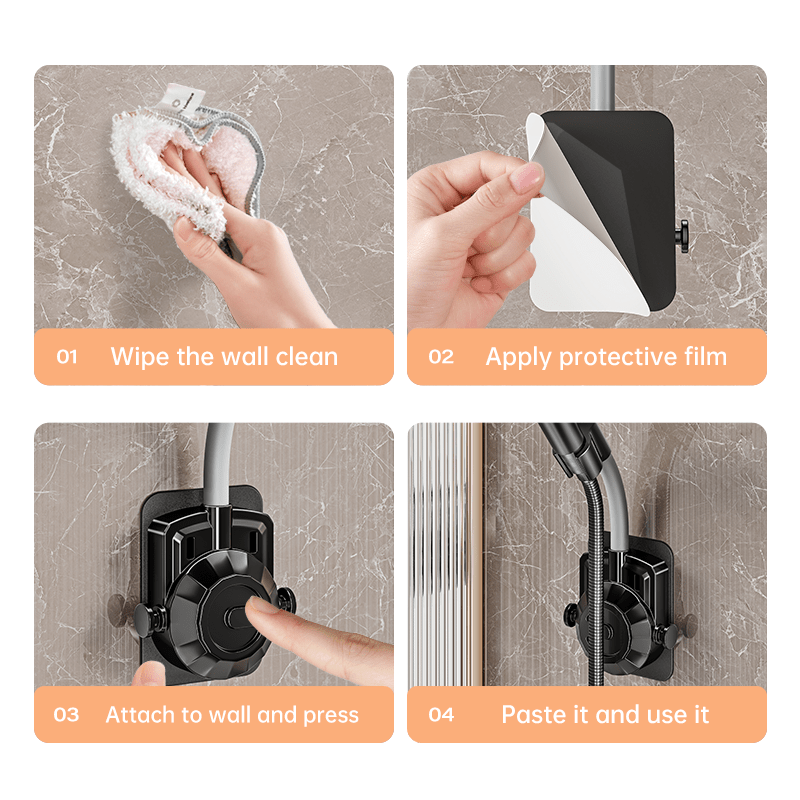 01 Wipe the wall clean

02 Apply protective film

03 Attach to wall and press

04 Paste it and use it