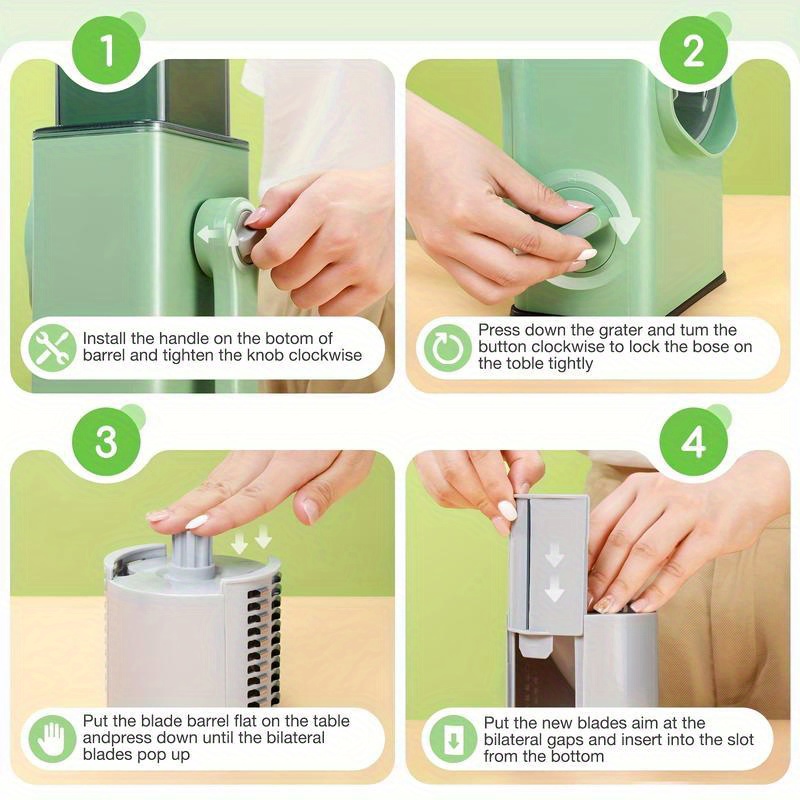 1

Install the handle on the botom of barrel and tighten the knob clockwise

2

Press down the grater and tum the button clockwise to lock the bose on the toble tightly

3

Put the blade barrel flat on the table andpress down until the bilateral blades pop up

4

Put the new blades aim at the bilateral gaps and insert into the slot from the bottom