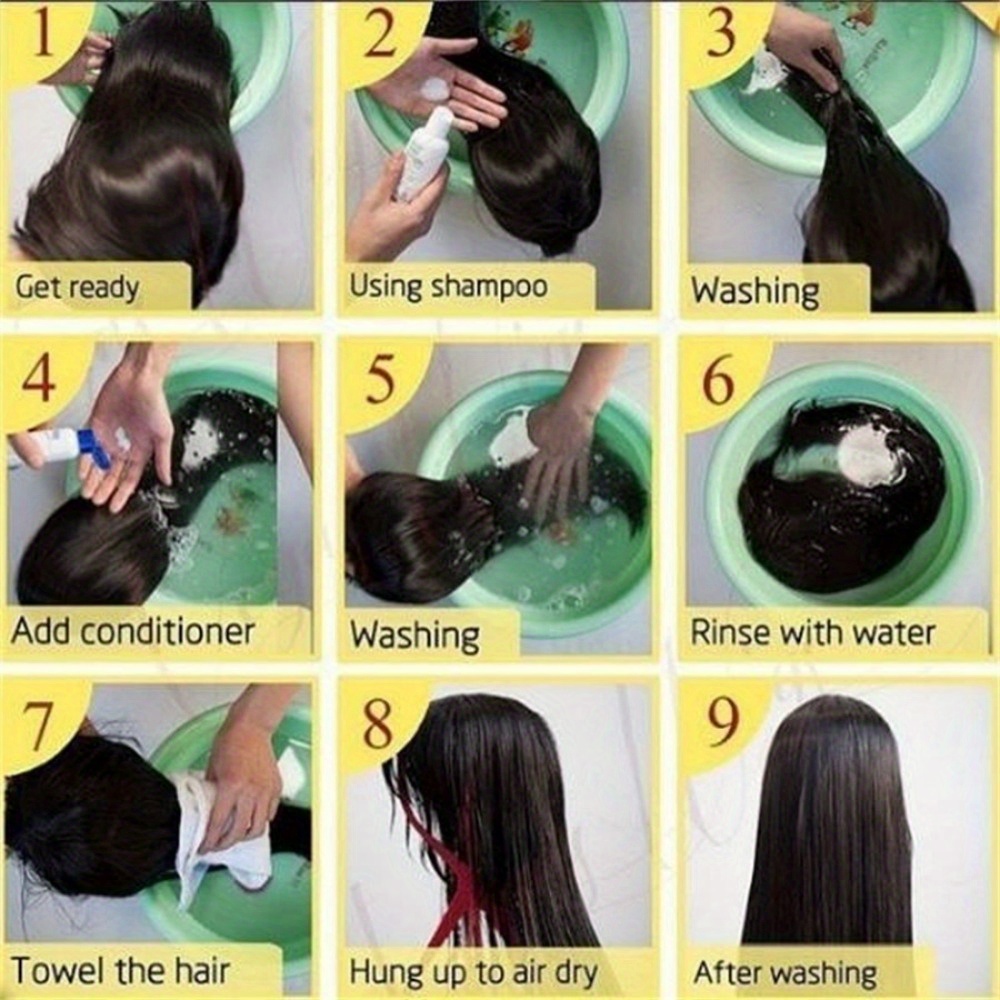 1
Get ready

2
Using shampoo

3
Washing

4
Add conditioner

5
Washing

6
Rinse with water

7
Towel the hair

8
Hung up to air dry

9
After washing